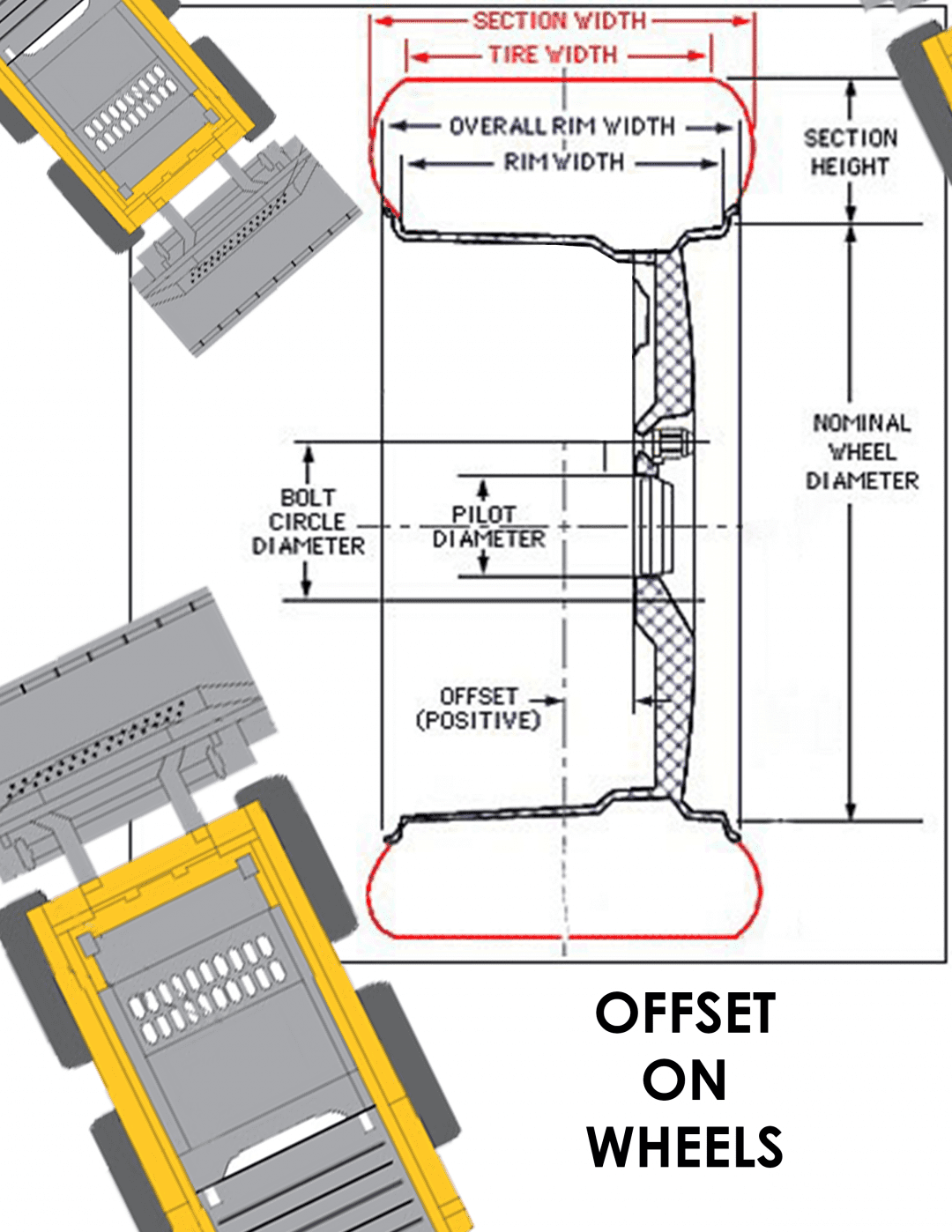 SECTION WIDTH
TIRE WIDTH
OVERALL RIM WIDTH
RIM WIDTH
SECTION HEIGHT
NOMINAL WHEEL DIAMETER
BOLT CIRCLE DIAMETER
PILOT DIAMETER
OFFSET (POSITIVE)

OFFSET ON WHEELS